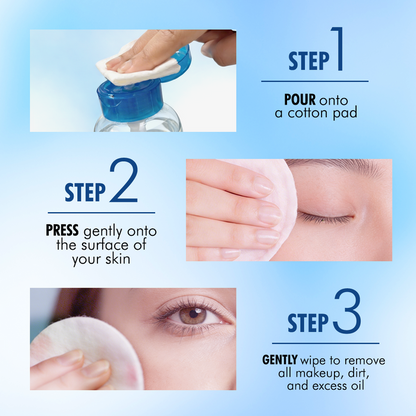 STEP 1

POUR onto a cotton pad

STEP 2

PRESS gently onto the surface of your skin

STEP 3

GENTLY wipe to remove all makeup, dirt, and excess oil