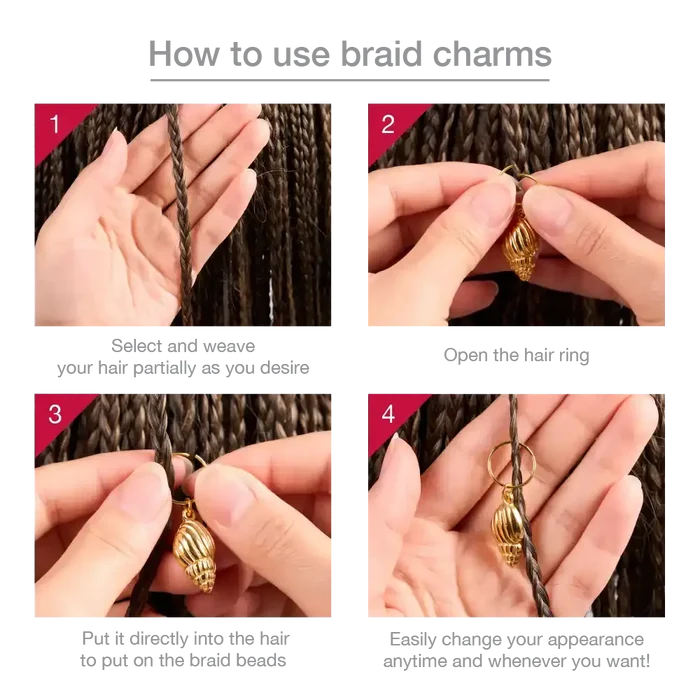 How to use braid charms

1

Select and weave
your hair partially as you desire

2

Open the hair ring

3

Put it directly into the hair
to put on the braid beads

4

Easily change your appearance
anytime and whenever you want!