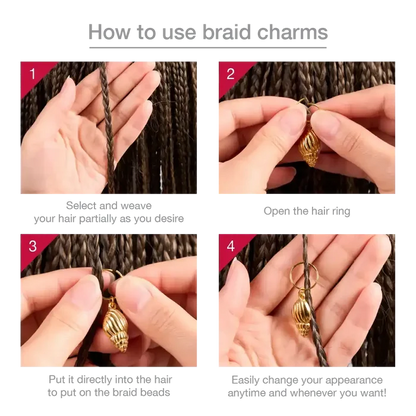 How to use braid charms

1

Select and weave your hair partially as you desire

2

Open the hair ring

3

Put it directly into the hair to put on the braid beads

4

Easily change your appearance anytime and whenever you want!