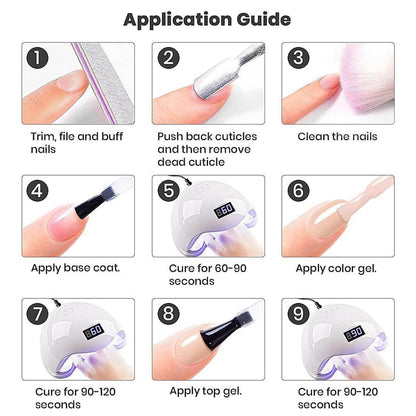 Application Guide

1
Trim, file and buff nails

2
Push back cuticles and then remove dead cuticle

3
Clean the nails

4
Apply base coat.

5
60
Cure for 60-90 seconds

6
Apply color gel.

7
60
Cure for 90-120 seconds

8
Apply top gel.

9
90
Cure for 90-120 seconds