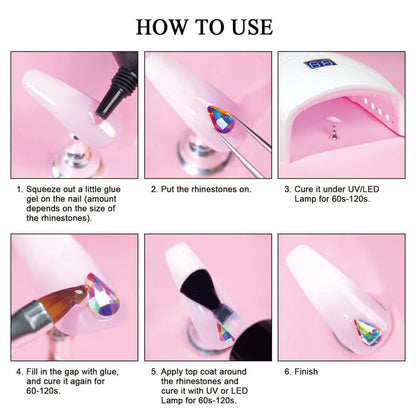 HOW TO USE

1. Squeeze out a little glue gel on the nail (amount depends on the size of the rhinestones).

2. Put the rhinestones on.

3. Cure it under UV/LED Lamp for 60s-120s.

4. Fill in the gap with glue, and cure it again for 60-120s.

5. Apply top coat around the rhinestones and cure it with UV or LED Lamp for 60s-120s.

6. Finish